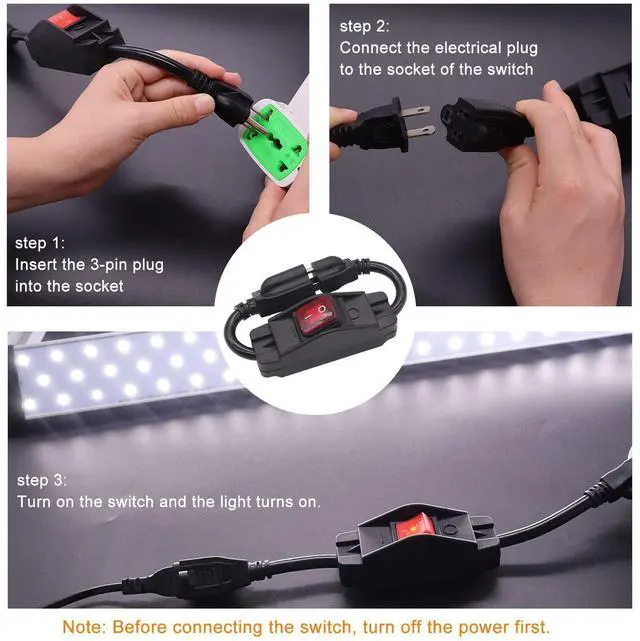 step 1:
Insert the 3-pin plug into the socket

step 2:
Connect the electrical plug to the socket of the switch

step 3:
Turn on the switch and the light turns on.

Note: Before connecting the switch, turn off the power first.