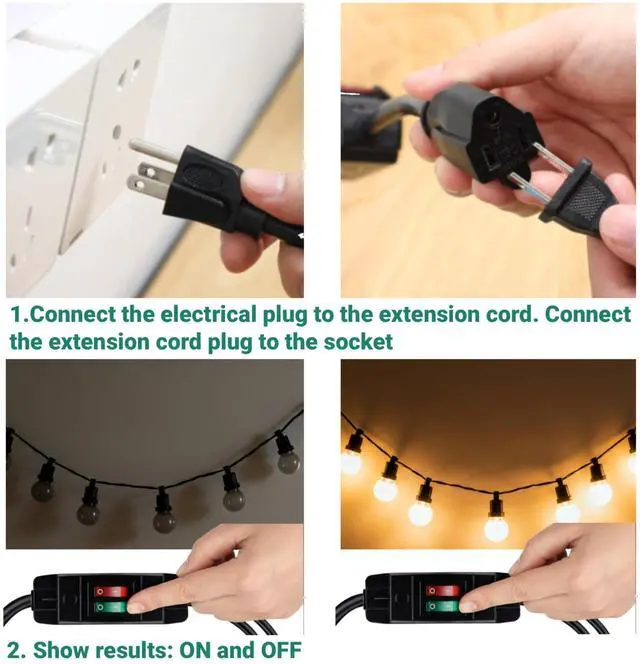 1.Connect the electrical plug to the extension cord. Connect the extension cord plug to the socket

2. Show results: ON and OFF