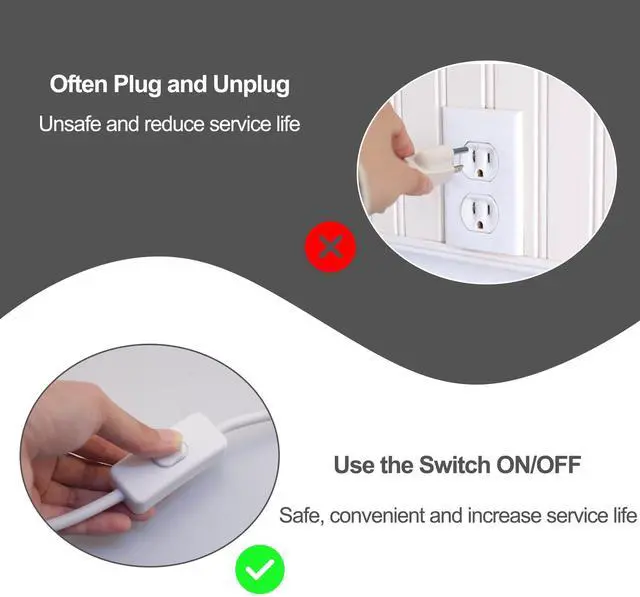 Often Plug and Unplug

Unsafe and reduce service life

Use the Switch ON/OFF

Safe, convenient and increase service life