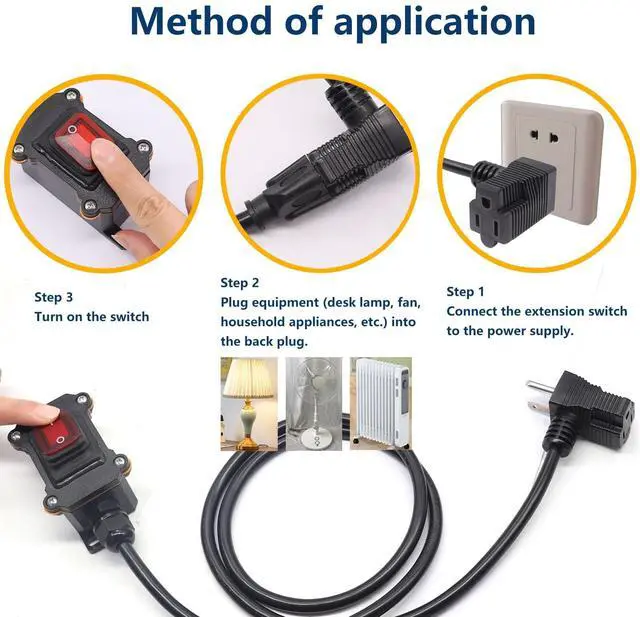 Method of application

Step 3
Turn on the switch

Step 2
Plug equipment (desk lamp, fan, household appliances, etc.) into the back plug.

Step 1
Connect the extension switch to the power supply.