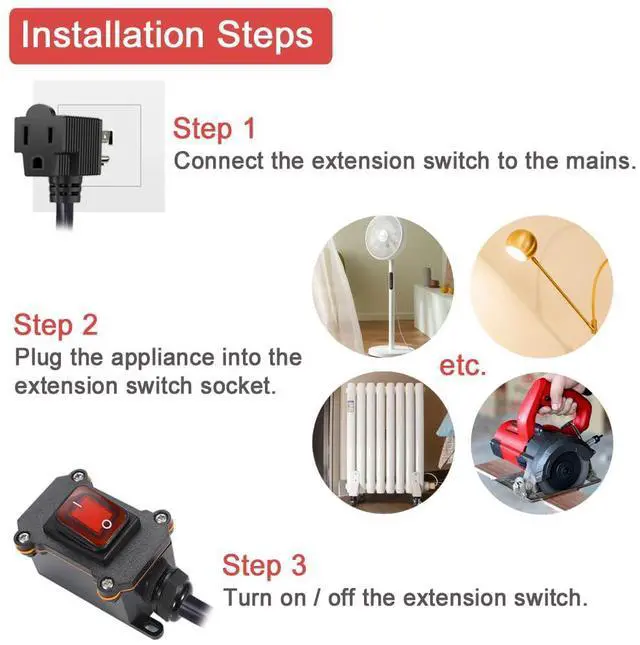 Installation Steps

Step 1
Connect the extension switch to the mains.

Step 2
Plug the appliance into the extension switch socket.

etc.

Step 3
Turn on / off the extension switch.