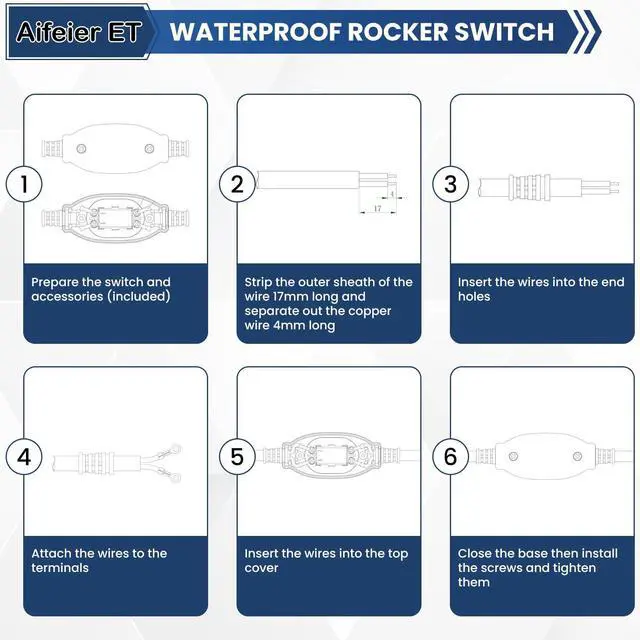 Aifeier ET

WATERPROOF ROCKER SWITCH

1

Prepare the switch and accessories (included)

2

4

17

Strip the outer sheath of the wire 17mm long and separate out the copper wire 4mm long

3

Insert the wires into the end holes

4

Attach the wires to the terminals

5

Insert the wires into the top cover

6

Close the base then install the screws and tighten them