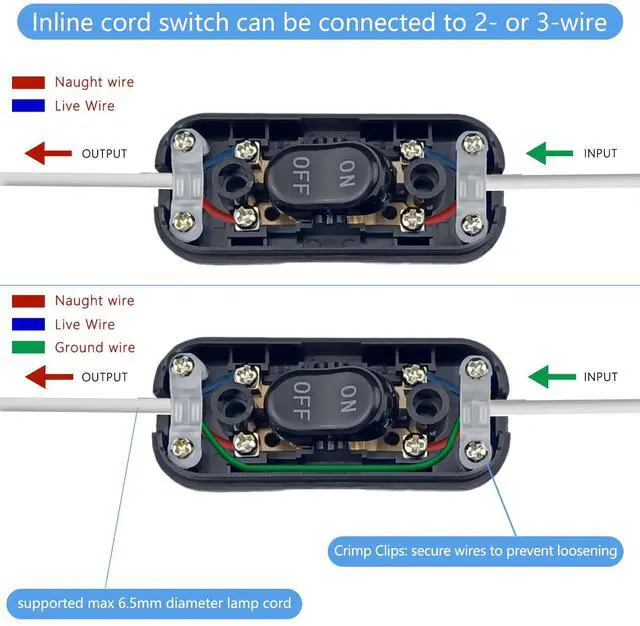 Inline cord switch can be connected to 2- or 3-wire

Naught wire
Live Wire

OUTPUT

OFF ON

INPUT

Naught wire
Live Wire
Ground wire

OUTPUT

OFF ON

INPUT

Crimp Clips: secure wires to prevent loosening

supported max 6.5mm diameter lamp cord