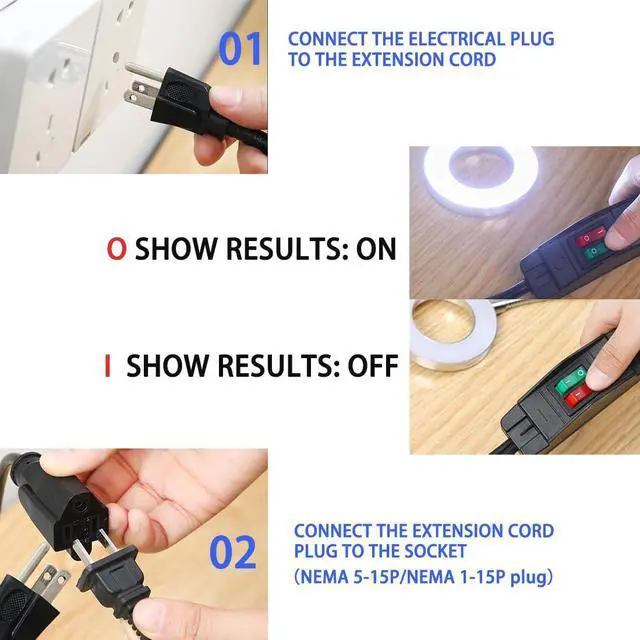 01

CONNECT THE ELECTRICAL PLUG TO THE EXTENSION CORD

O SHOW RESULTS: ON

I SHOW RESULTS: OFF

02

CONNECT THE EXTENSION CORD PLUG TO THE SOCKET
(NEMA 5-15P/NEMA 1-15P plug)