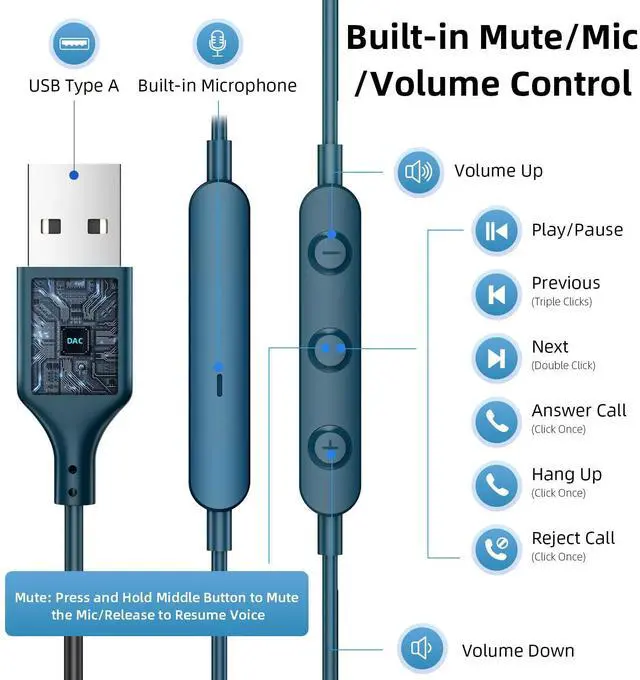 USB Type A

Built-in Microphone

Built-in Mute/Mic /Volume Control

DAC

Volume Up

Play/Pause

Previous
(Triple Clicks)

Next
(Double Click)

Answer Call
(Click Once)

Hang Up
(Click Once)

Reject Call
(Click Once)

Mute: Press and Hold Middle Button to Mute the Mic/Release to Resume Voice

Volume Down