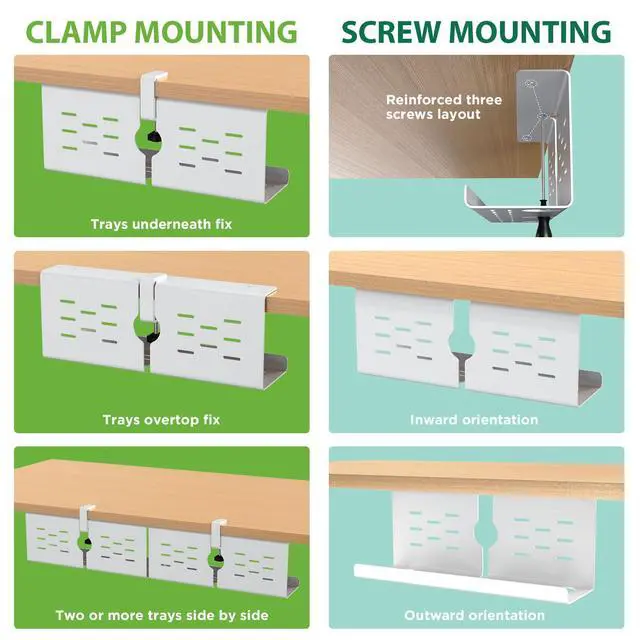 CLAMP MOUNTING

Trays underneath fix

Trays overtop fix

Two or more trays side by side

SCREW MOUNTING

Reinforced three screws layout

Inward orientation

Outward orientation