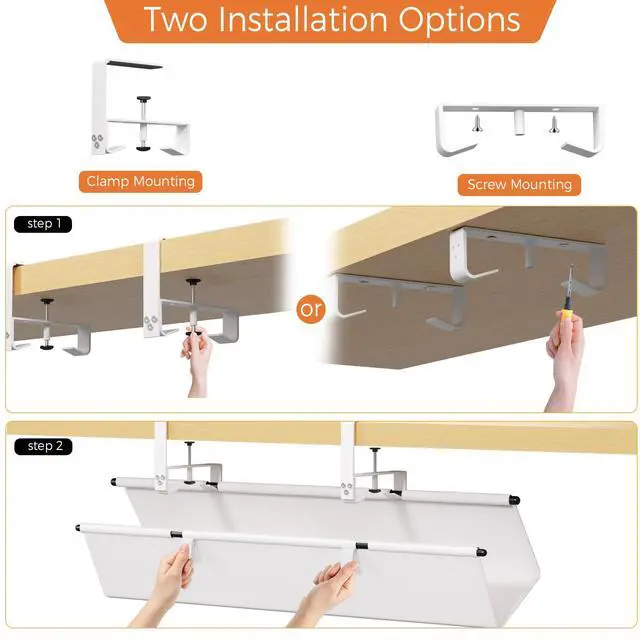 Two Installation Options

Clamp Mounting

Screw Mounting

step 1

or

step 2