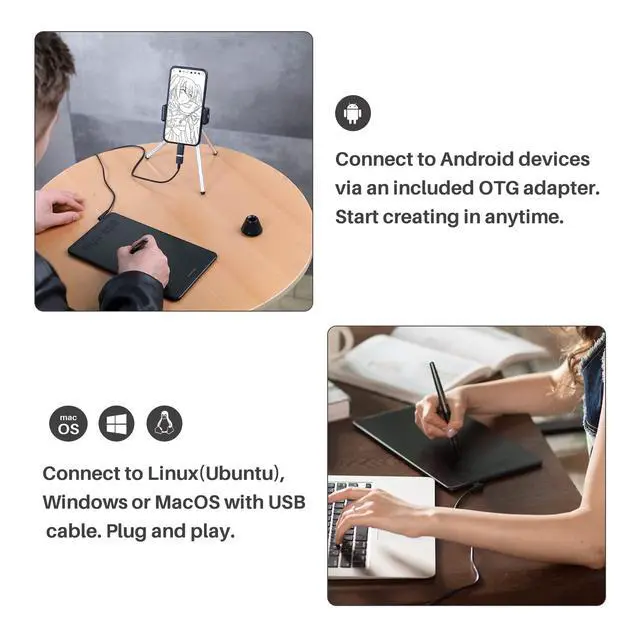 Connect to Android devices via an included OTG adapter. Start creating in anytime.

mac OS

Connect to Linux(Ubuntu), Windows or MacOS with USB cable. Plug and play.