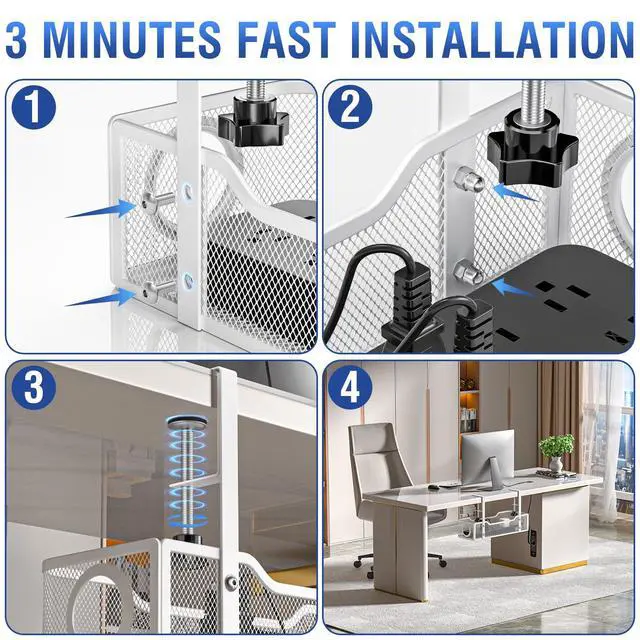 3 MINUTES FAST INSTALLATION

1

2

3

4