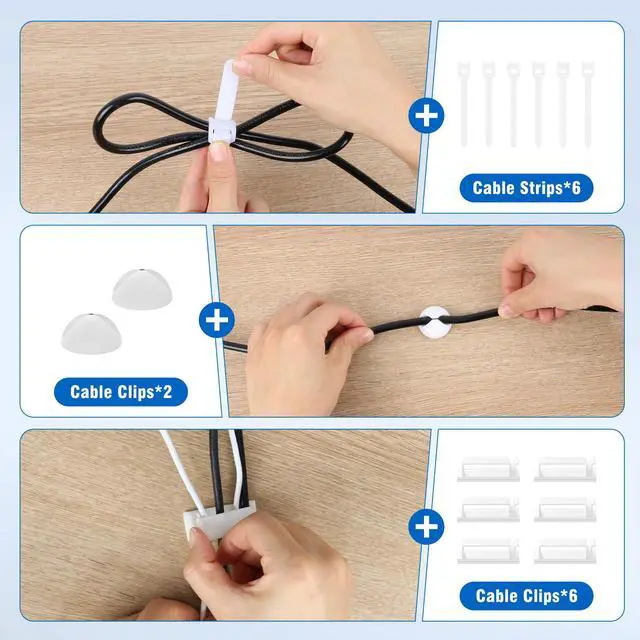 Cable Strips*6

Cable Clips*2

Cable Clips*6