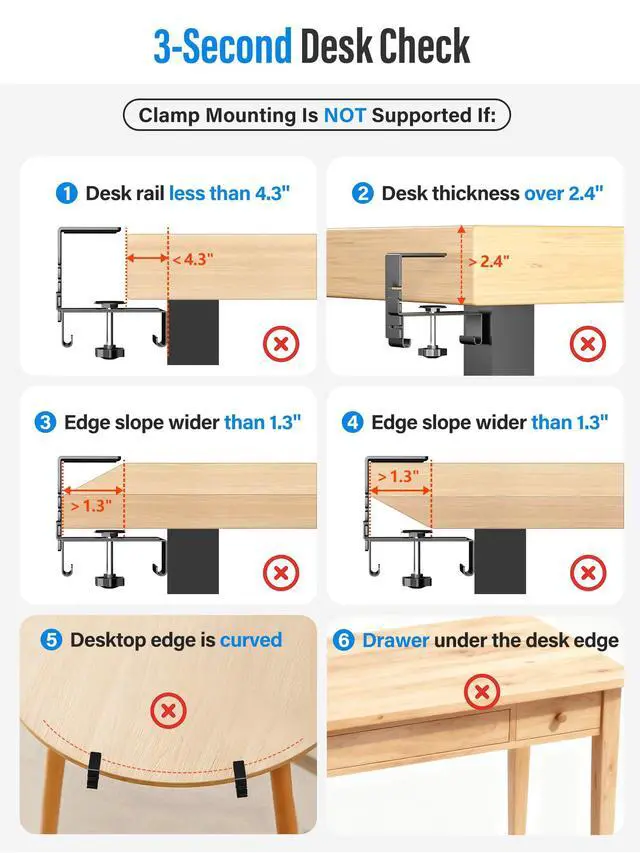 3-Second Desk Check

Clamp Mounting Is NOT Supported If:

1 Desk rail less than 4.3"

< 4.3"

2 Desk thickness over 2.4"

> 2.4"

3 Edge slope wider than 1.3"

> 1.3"

4 Edge slope wider than 1.3"

> 1.3"

5 Desktop edge is curved

6 Drawer under the desk edge