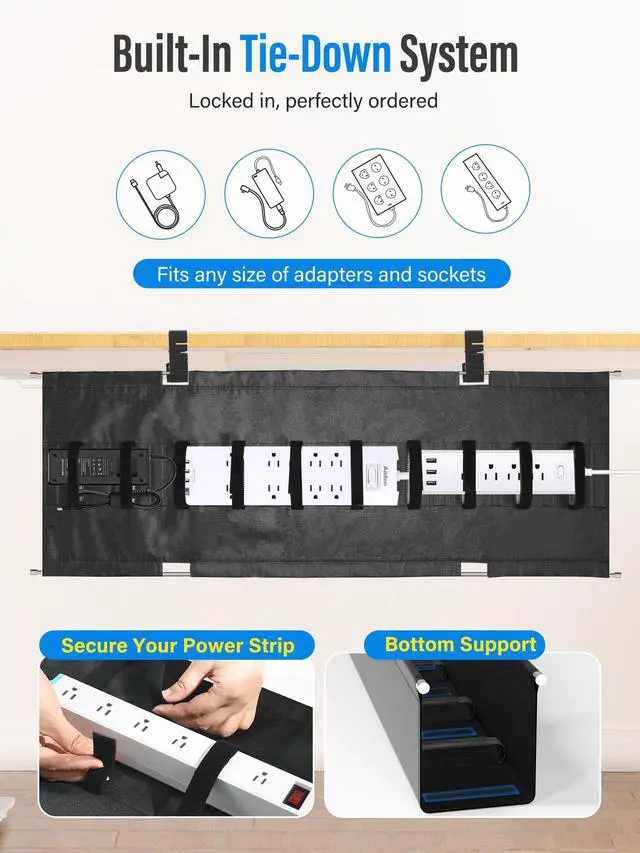 Built-In Tie-Down System

Locked in, perfectly ordered

Fits any size of adapters and sockets

Secure Your Power Strip

Bottom Support