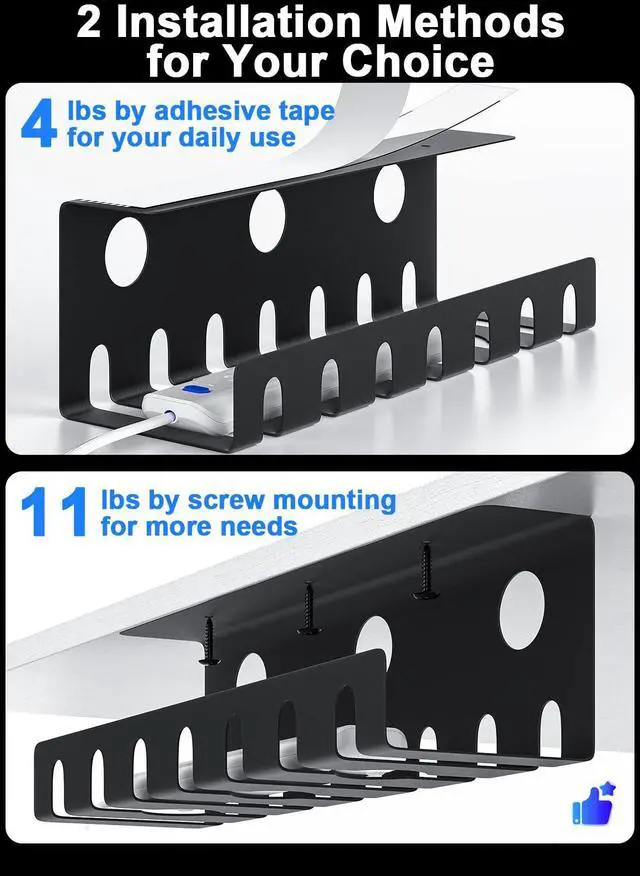 2 Installation Methods for Your Choice

4 lbs by adhesive tape for your daily use

11 lbs by screw mounting for more needs