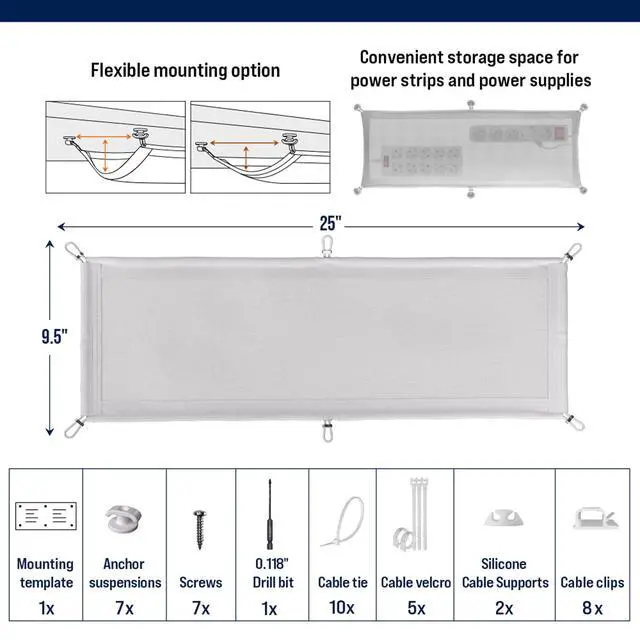 Flexible mounting option

Convenient storage space for power strips and power supplies

25"

9.5"

| Mounting template | Anchor suspensions | Screws | 0.118" Drill bit | Cable tie | Cable velcro | Silicone Cable Supports | Cable clips |
|---|---|---|---|---|---|---|---|
| 1x | 7x | 7x | 1x | 10x | 5x | 2x | 8 x |