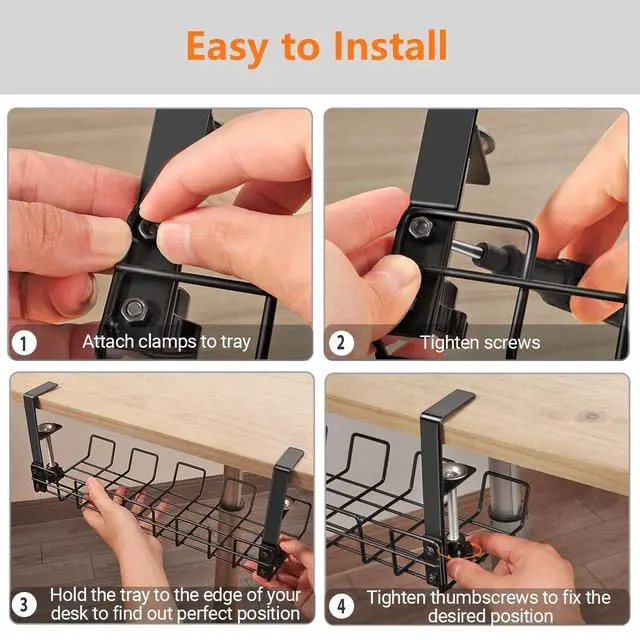 Easy to Install

1 Attach clamps to tray

2 Tighten screws

3 Hold the tray to the edge of your desk to find out perfect position

4 Tighten thumbscrews to fix the desired position