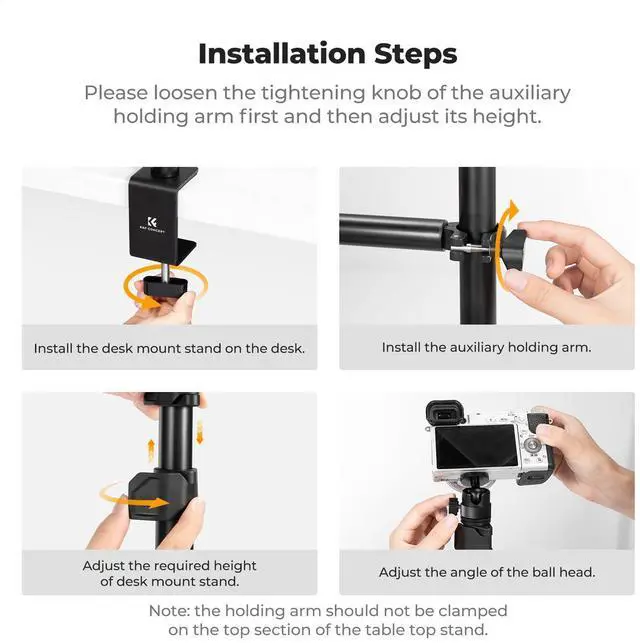 Installation Steps

Please loosen the tightening knob of the auxiliary holding arm first and then adjust its height.

K&F CONCEPT

Install the desk mount stand on the desk.

Install the auxiliary holding arm.

Adjust the required height of desk mount stand.

Adjust the angle of the ball head.

Note: the holding arm should not be clamped on the top section of the table top stand.