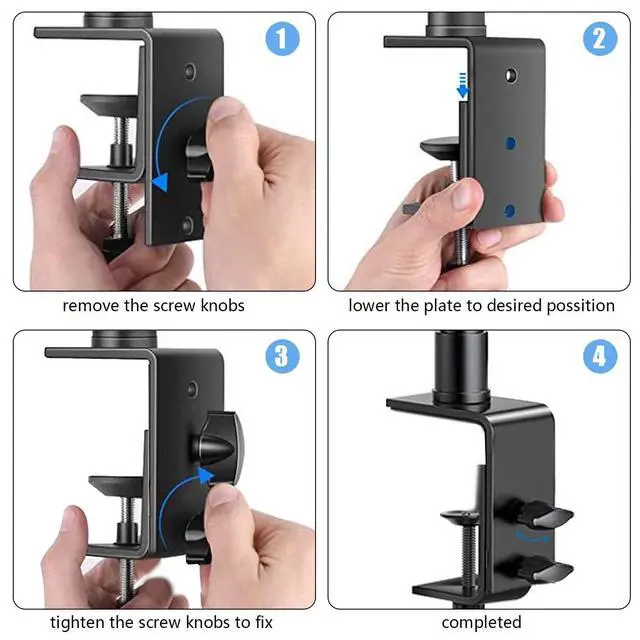 1

remove the screw knobs

2

lower the plate to desired possition

3

tighten the screw knobs to fix

4

completed