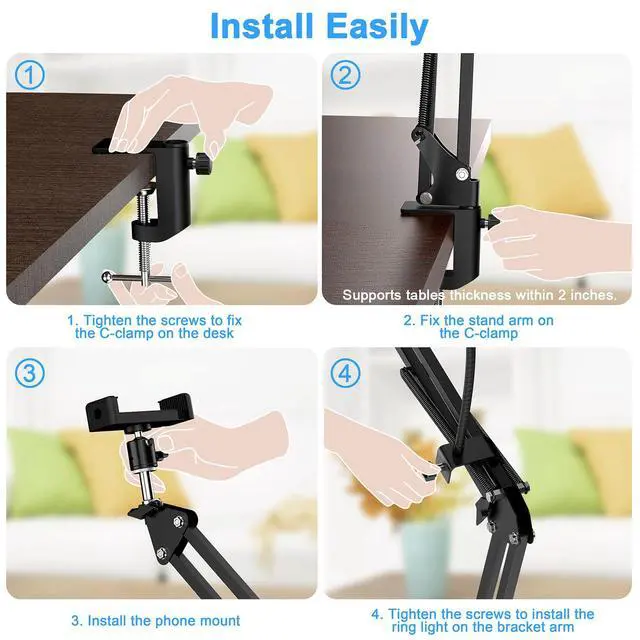 Install Easily

①

1. Tighten the screws to fix the C-clamp on the desk

②

Supports tables thickness within 2 inches.

2. Fix the stand arm on the C-clamp

③

3. Install the phone mount

④

4. Tighten the screws to install the ring light on the bracket arm