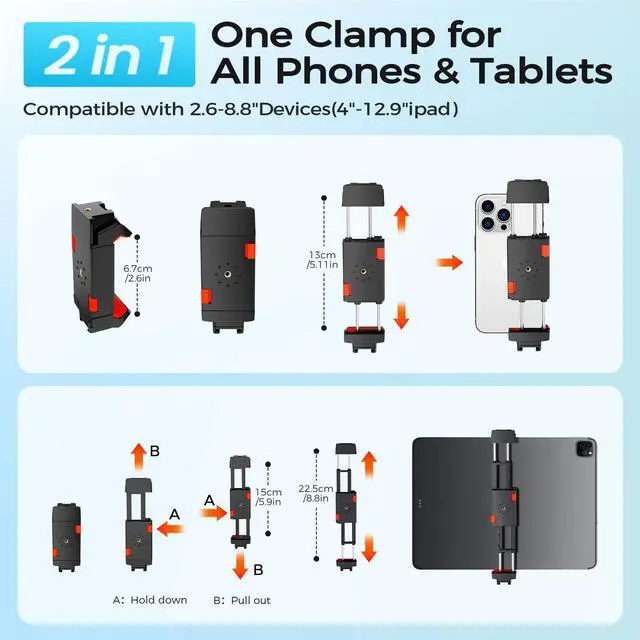 2 in 1

One Clamp for All Phones & Tablets

Compatible with 2.6-8.8"Devices(4"-12.9"ipad)

6.7cm /2.6in

13cm /5.11in

B

A

A

15cm /5.9in

B

22.5cm /8.8in

A: Hold down B: Pull out