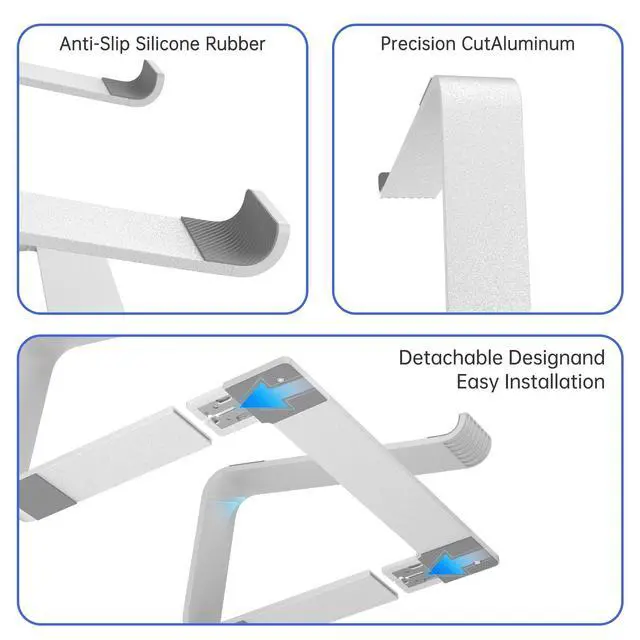 Anti-Slip Silicone Rubber

Precision CutAluminum

Detachable Designand Easy Installation