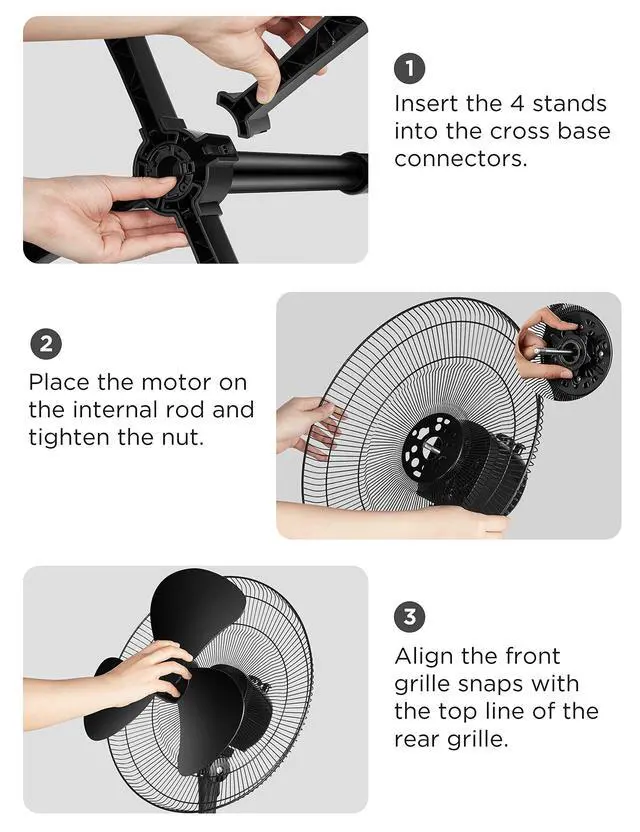 1
Insert the 4 stands into the cross base connectors.

2
Place the motor on the internal rod and tighten the nut.

3
Align the front grille snaps with the top line of the rear grille.