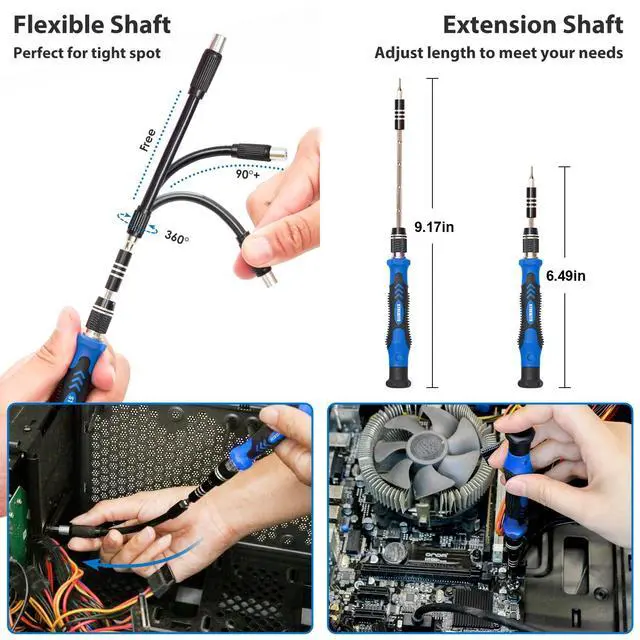 Flexible Shaft
Perfect for tight spot

Free
90°+
360°

Extension Shaft
Adjust length to meet your needs

9.17in
6.49in