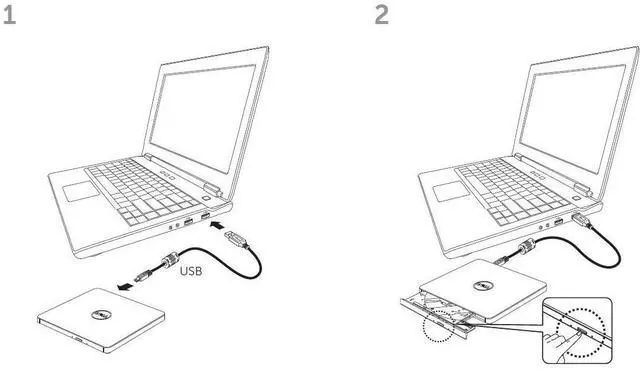 1

USB

DELL

2

DELL