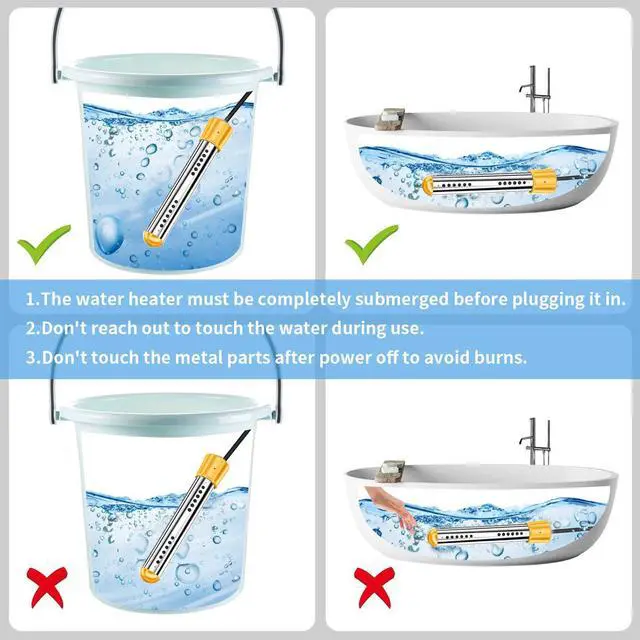 1.The water heater must be completely submerged before plugging it in.
2.Don't reach out to touch the water during use.
3.Don't touch the metal parts after power off to avoid burns.