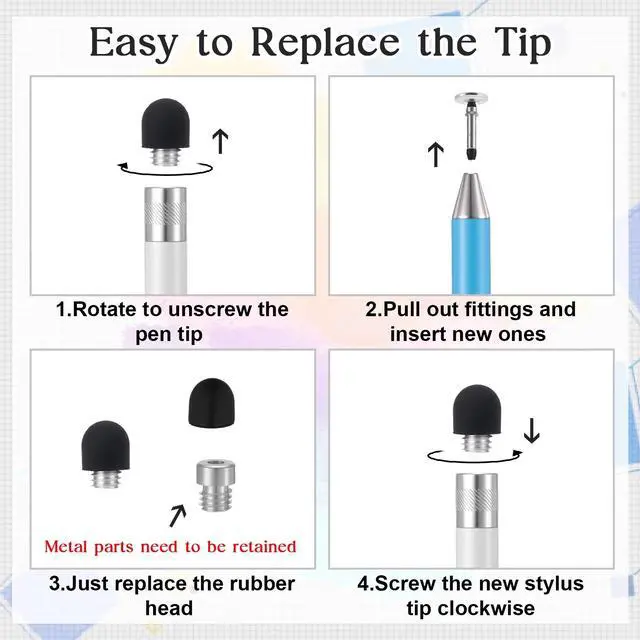 Easy to Replace the Tip

1.Rotate to unscrew the pen tip

2.Pull out fittings and insert new ones

Metal parts need to be retained

3.Just replace the rubber head

4.Screw the new stylus tip clockwise