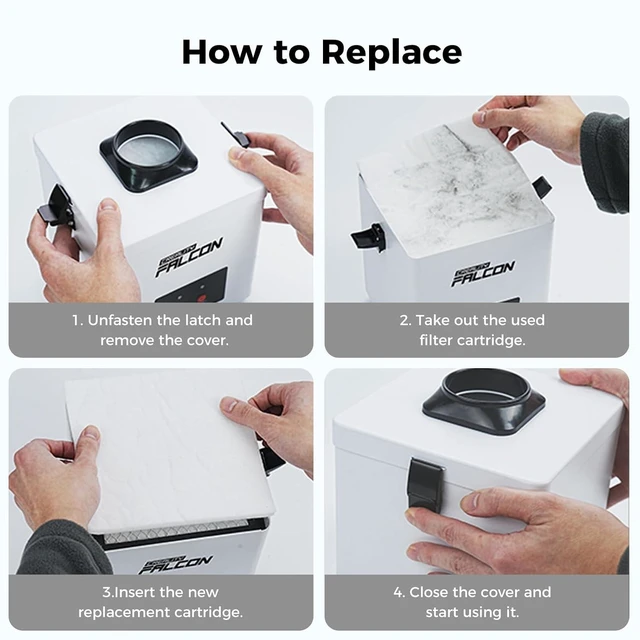 How to Replace

FALCON

1. Unfasten the latch and remove the cover.

FALCON

2. Take out the used filter cartridge.

FALCON

3.Insert the new replacement cartridge.

4. Close the cover and start using it.