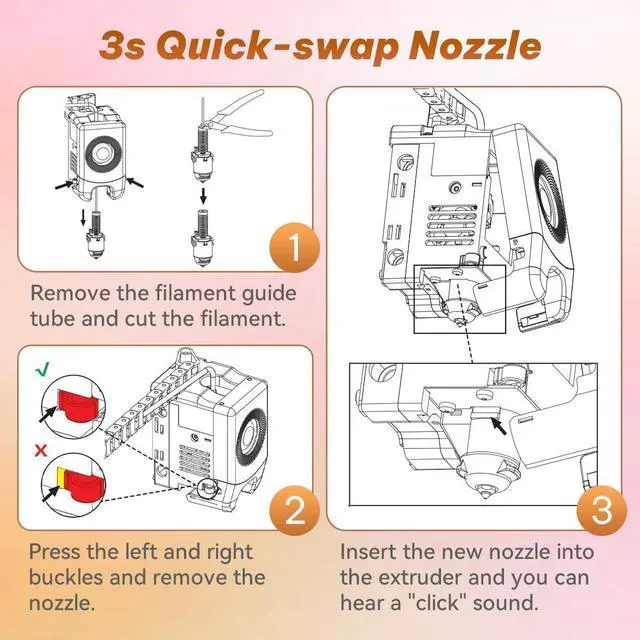 3s Quick-swap Nozzle

1

Remove the filament guide tube and cut the filament.

√

×

2

Press the left and right buckles and remove the nozzle.

3

Insert the new nozzle into the extruder and you can hear a "click" sound.