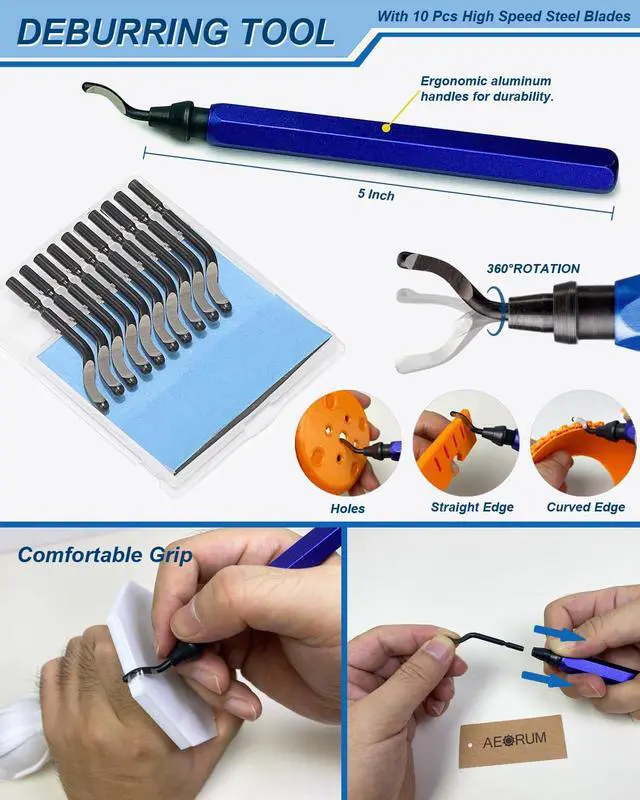 DEBURRING TOOL

With 10 Pcs High Speed Steel Blades

Ergonomic aluminum handles for durability.

5 Inch

360°ROTATION

Holes

Straight Edge

Curved Edge

Comfortable Grip

AEORUM