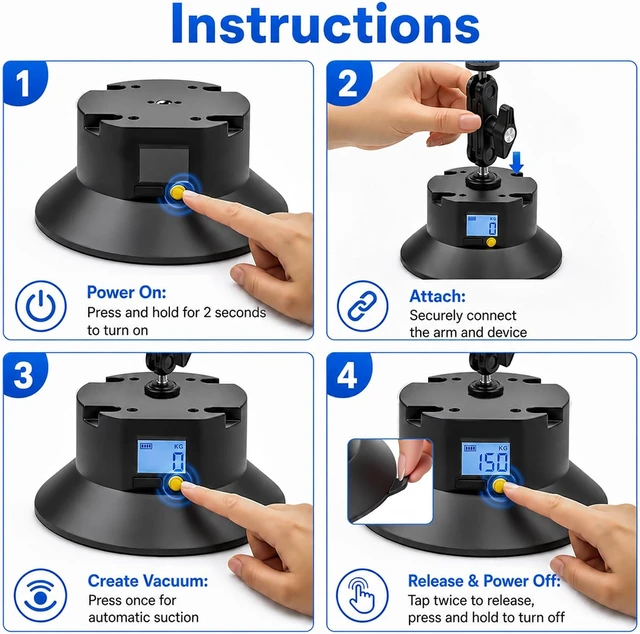 Instructions

1

Power On:
Press and hold for 2 seconds to turn on

2

KG
0

Attach:
Securely connect the arm and device

3

KG
0

Create Vacuum:
Press once for automatic suction

4

KG
150

Release & Power Off:
Tap twice to release, press and hold to turn off