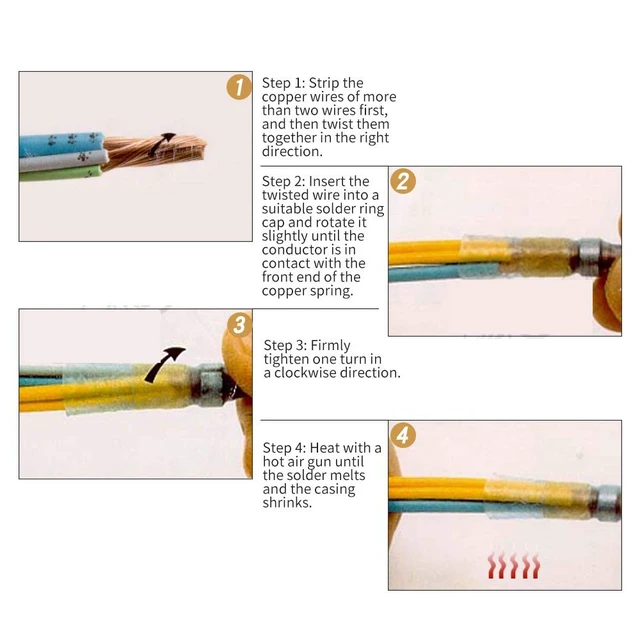 1

Step 1: Strip the copper wires of more than two wires first, and then twist them together in the right direction.

2

Step 2: Insert the twisted wire into a suitable solder ring cap and rotate it slightly until the conductor is in contact with the front end of the copper spring.

3

Step 3: Firmly tighten one turn in a clockwise direction.

4

Step 4: Heat with a hot air gun until the solder melts and the casing shrinks.