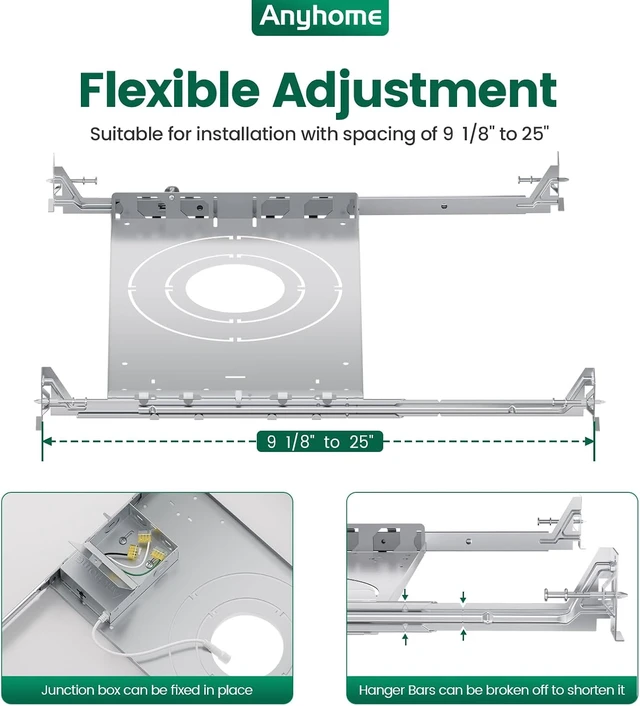 Anyhome

Flexible Adjustment

Suitable for installation with spacing of 9 1/8" to 25"

9 1/8" to 25"

Junction box can be fixed in place

Hanger Bars can be broken off to shorten it