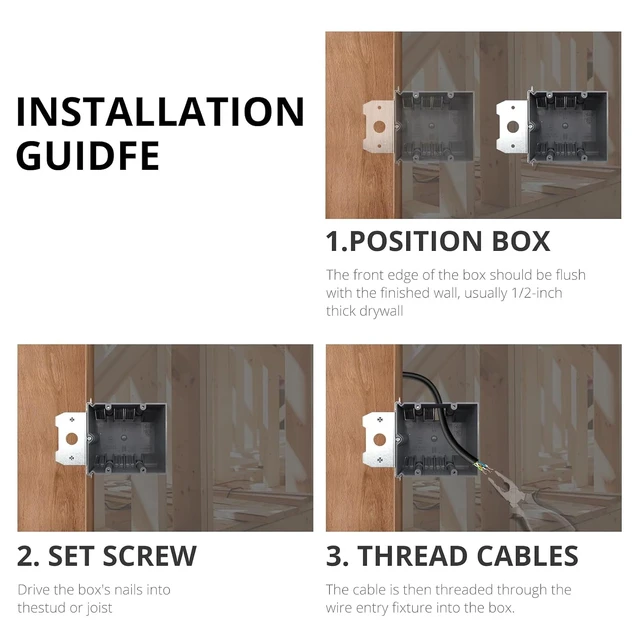 INSTALLATION GUIDFE

1.POSITION BOX

The front edge of the box should be flush with the finished wall, usually 1/2-inch thick drywall

2. SET SCREW

Drive the box's nails into thestud or joist

3. THREAD CABLES

The cable is then threaded through the wire entry fixture into the box.