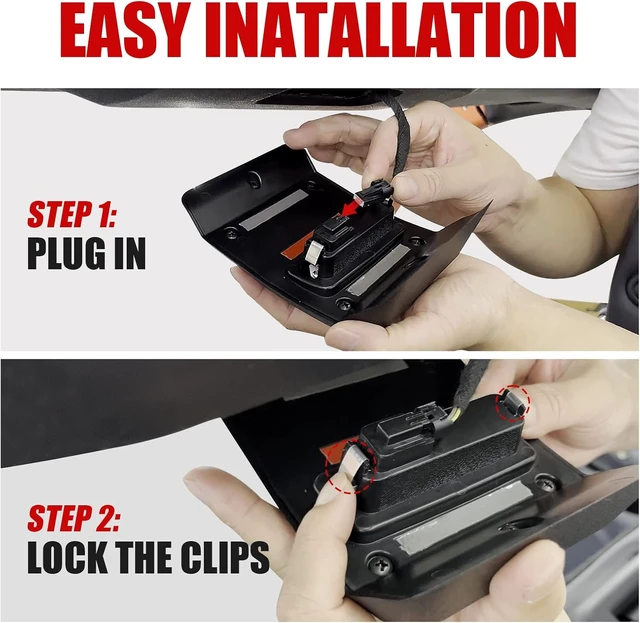 EASY INATALLATION

STEP 1:
PLUG IN

STEP 2:
LOCK THE CLIPS