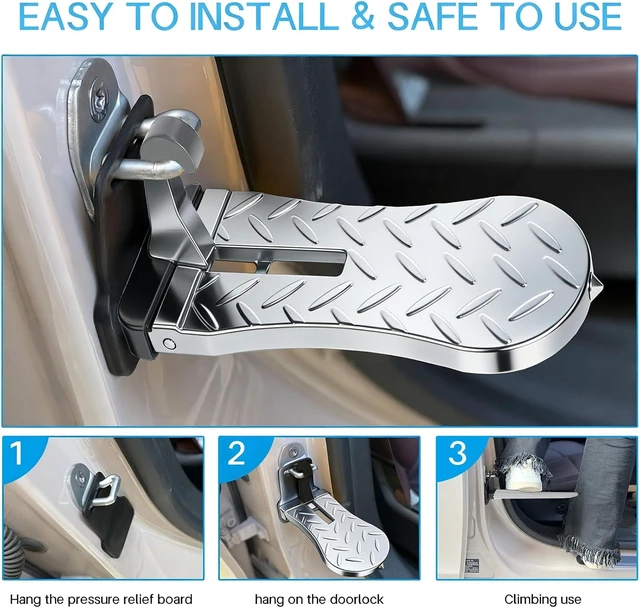 EASY TO INSTALL & SAFE TO USE

1

Hang the pressure relief board

2

hang on the doorlock

3

Climbing use