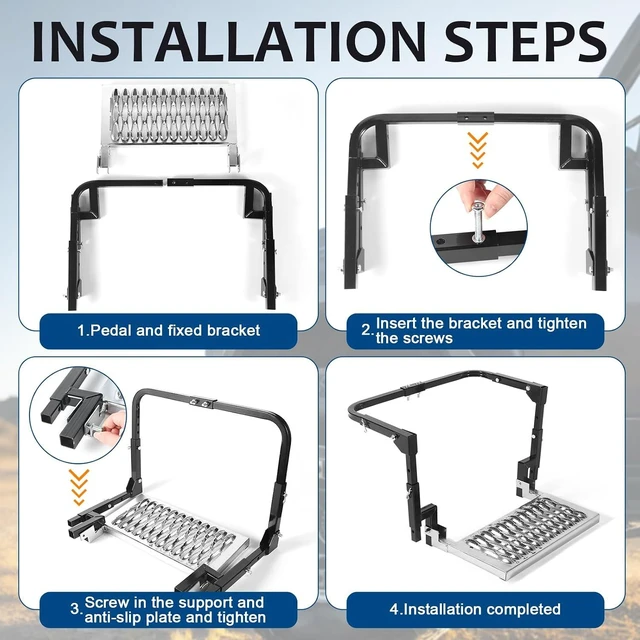 INSTALLATION STEPS

1.Pedal and fixed bracket

2.Insert the bracket and tighten the screws

3.Screw in the support and anti-slip plate and tighten

4.Installation completed