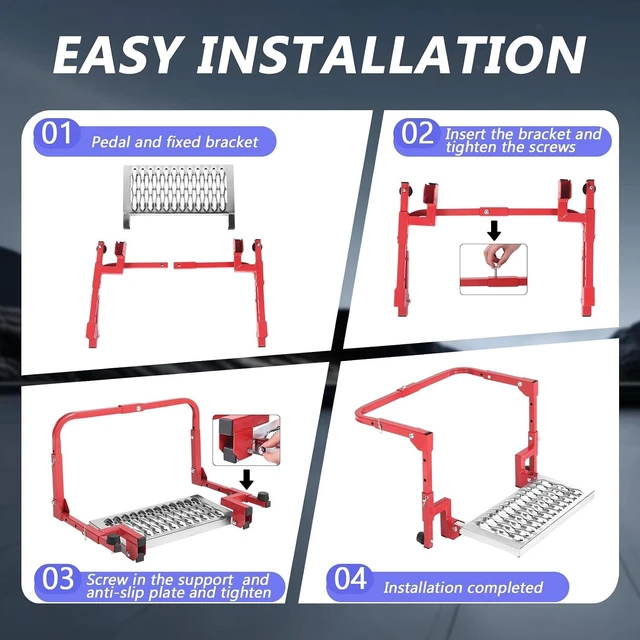 EASY INSTALLATION

01 Pedal and fixed bracket

02 Insert the bracket and tighten the screws

03 Screw in the support and anti-slip plate and tighten

04 Installation completed