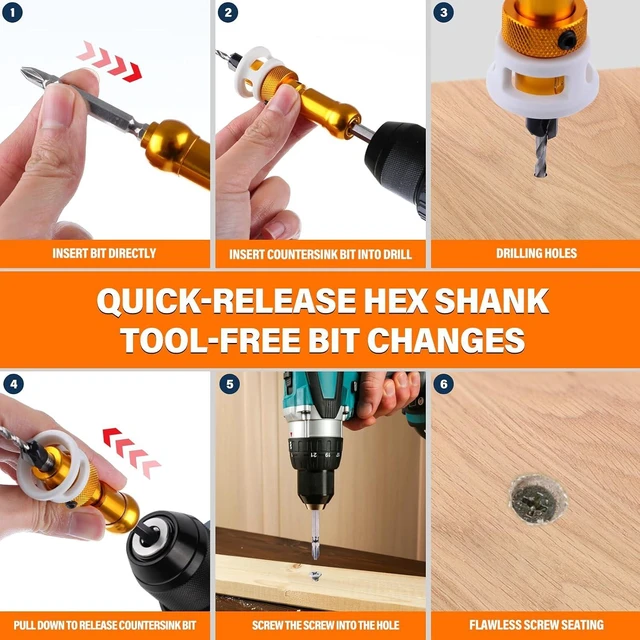 1

INSERT BIT DIRECTLY

2

INSERT COUNTERSINK BIT INTO DRILL

3

DRILLING HOLES

QUICK-RELEASE HEX SHANK
TOOL-FREE BIT CHANGES

4

PULL DOWN TO RELEASE COUNTERSINK BIT

5

SCREW THE SCREW INTO THE HOLE

6

FLAWLESS SCREW SEATING