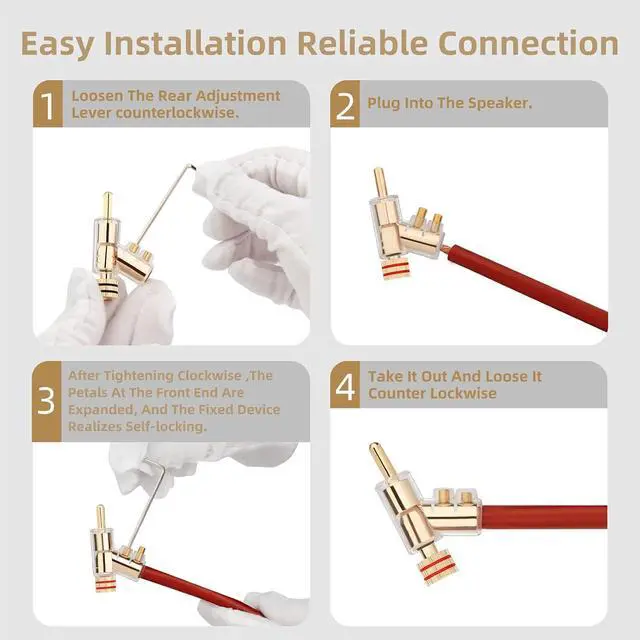 Easy Installation Reliable Connection

1 Loosen The Rear Adjustment Lever counterlockwise.

2 Plug Into The Speaker.

3 After Tightening Clockwise ,The Petals At The Front End Are Expanded, And The Fixed Device Realizes Self-locking.

4 Take It Out And Loose It Counter Lockwise