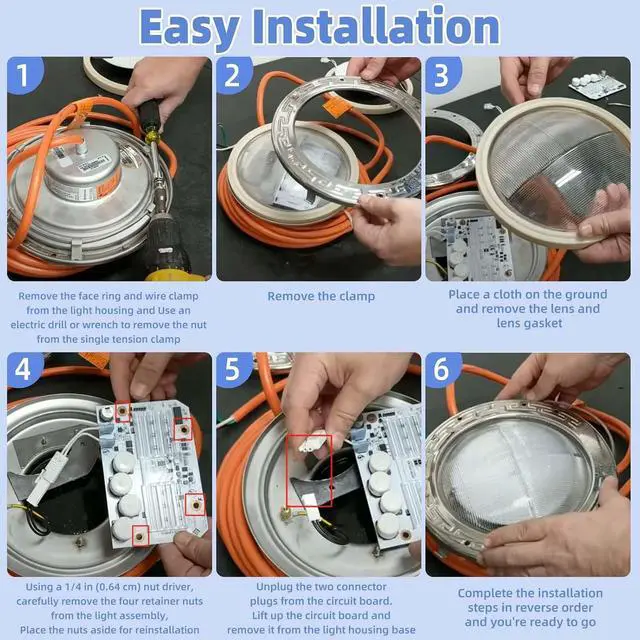 Easy Installation

1

Remove the face ring and wire clamp from the light housing and Use an electric drill or wrench to remove the nut from the single tension clamp

2

Remove the clamp

3

Place a cloth on the ground and remove the lens and lens gasket

4

Using a 1/4 in (0.64 cm) nut driver, carefully remove the four retainer nuts from the light assembly, Place the nuts aside for reinstallation

5

Unplug the two connector plugs from the circuit board. Lift up the circuit board and remove it from the light housing base

6

Complete the installation steps in reverse order and you're ready to go