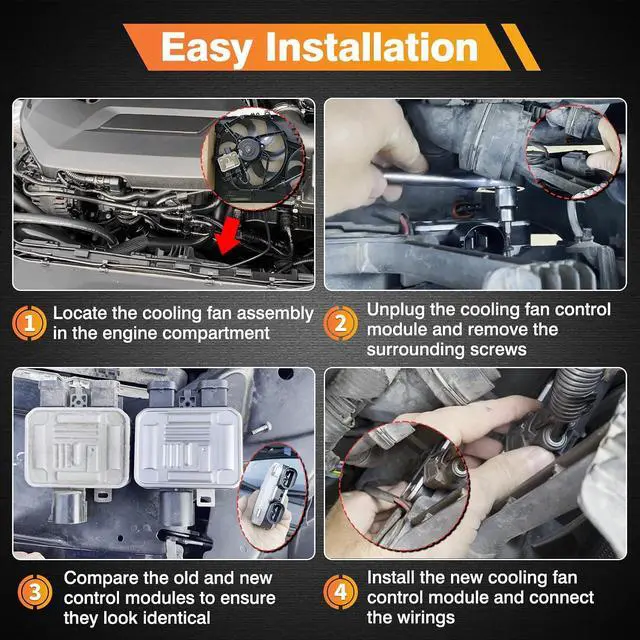 Easy Installation

1 Locate the cooling fan assembly in the engine compartment

2 Unplug the cooling fan control module and remove the surrounding screws

3 Compare the old and new control modules to ensure they look identical

4 Install the new cooling fan control module and connect the wirings