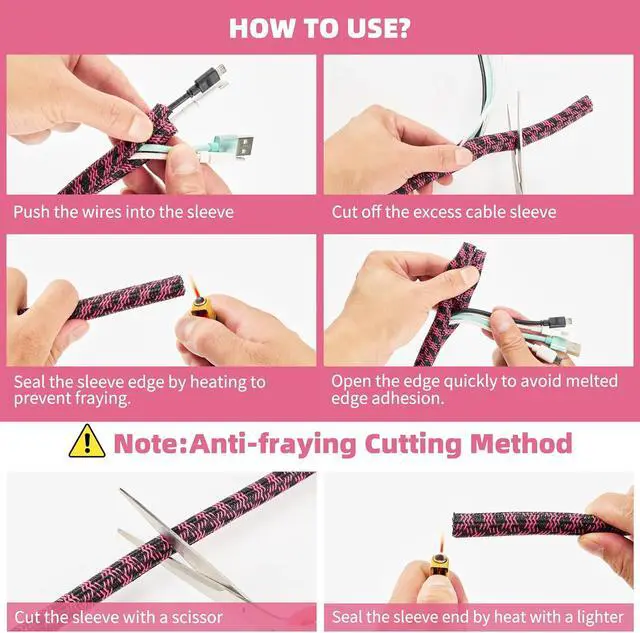 HOW TO USE?

Push the wires into the sleeve

Cut off the excess cable sleeve

Seal the sleeve edge by heating to prevent fraying.

Open the edge quickly to avoid melted edge adhesion.

Note:Anti-fraying Cutting Method

Cut the sleeve with a scissor

Seal the sleeve end by heat with a lighter