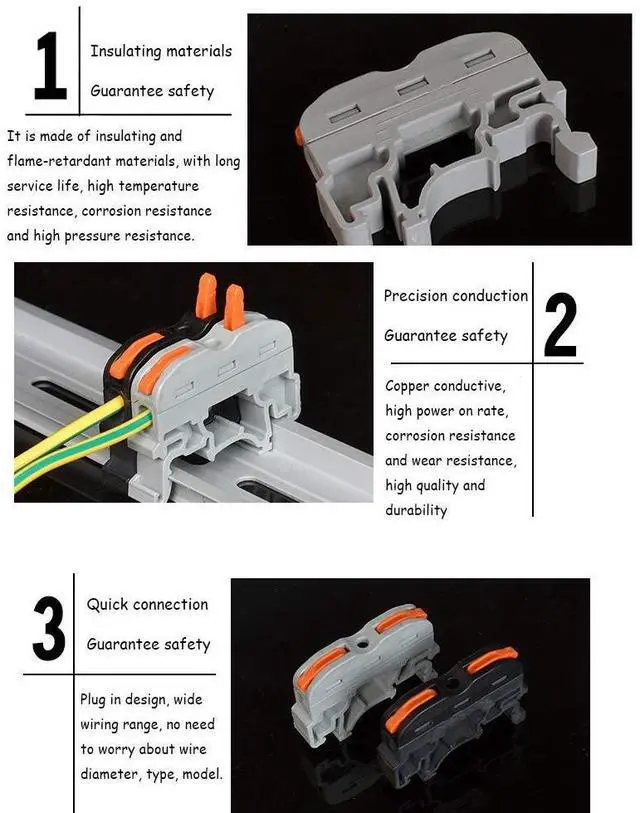 1

Insulating materials

Guarantee safety

It is made of insulating and flame-retardant materials, with long service life, high temperature resistance, corrosion resistance and high pressure resistance.

Precision conduction

Guarantee safety

2

Copper conductive, high power on rate, corrosion resistance and wear resistance, high quality and durability

3

Quick connection

Guarantee safety

Plug in design, wide wiring range, no need to worry about wire diameter, type, model.