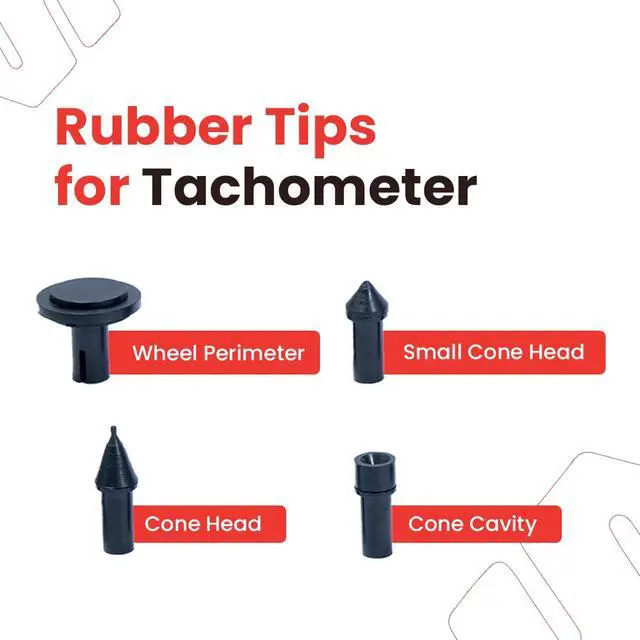 Rubber Tips for Tachometer

Wheel Perimeter

Small Cone Head

Cone Head

Cone Cavity