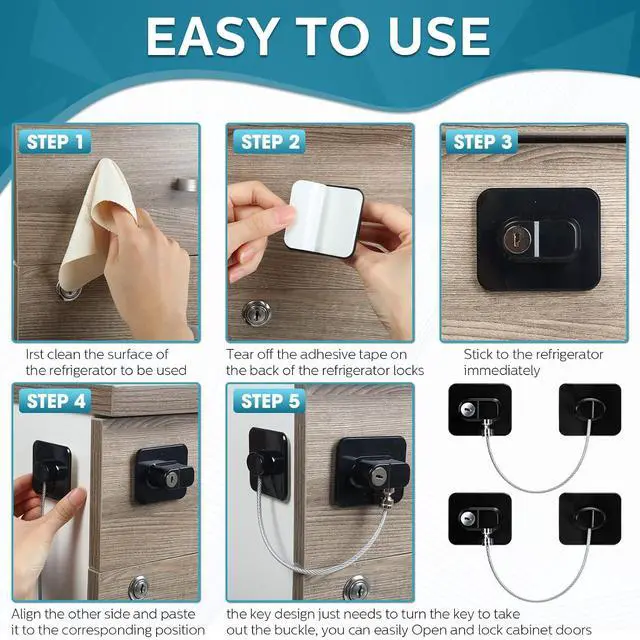 EASY TO USE

STEP 1

Irst clean the surface of the refrigerator to be used

STEP 2

Tear off the adhesive tape on the back of the refrigerator locks

STEP 3

Stick to the refrigerator immediately

STEP 4

Align the other side and paste it to the corresponding position

STEP 5

the key design just needs to turn the key to take out the buckle, you can easily Open and lock cabinet doors