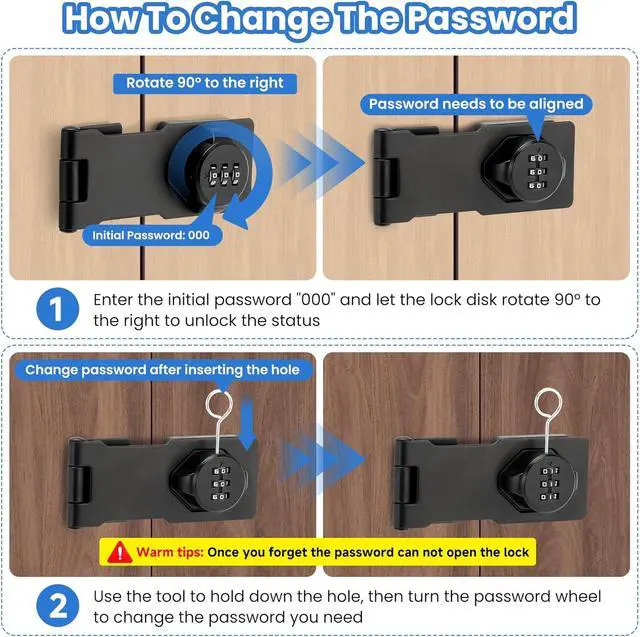 How To Change The Password

Rotate 90° to the right

Initial Password: 000

Password needs to be aligned

1 Enter the initial password "000" and let the lock disk rotate 90° to the right to unlock the status

Change password after inserting the hole

Warm tips: Once you forget the password can not open the lock

2 Use the tool to hold down the hole, then turn the password wheel to change the password you need