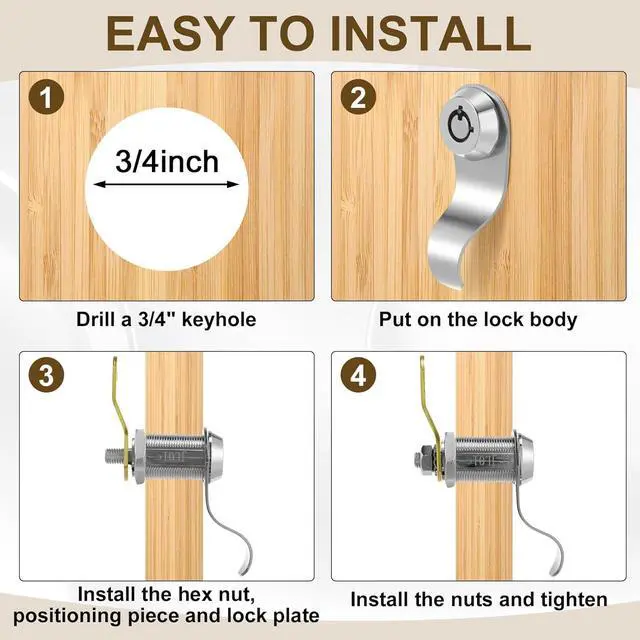 EASY TO INSTALL

1

3/4inch

Drill a 3/4" keyhole

2

Put on the lock body

3

Install the hex nut, positioning piece and lock plate

4

Install the nuts and tighten